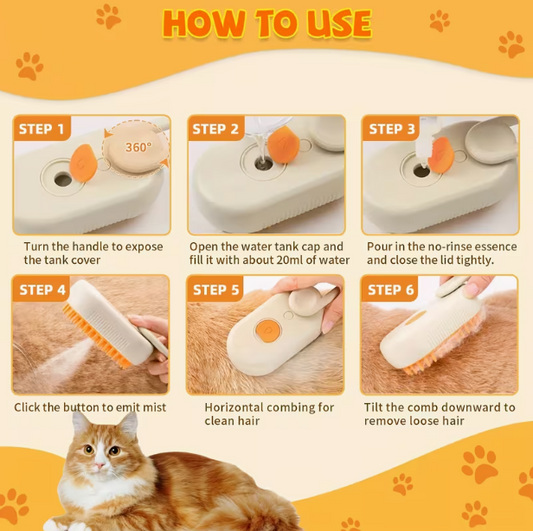 HOW TO USE

STEP 1

360°

Turn the handle to expose the tank cover

STEP 2

Open the water tank cap and fill it with about 20ml of water

STEP 3

Pour in the no-rinse essence and close the lid tightly.

STEP 4

Click the button to emit mist

STEP 5

Horizontal combing for clean hair

STEP 6

Tilt the comb downward to remove loose hair