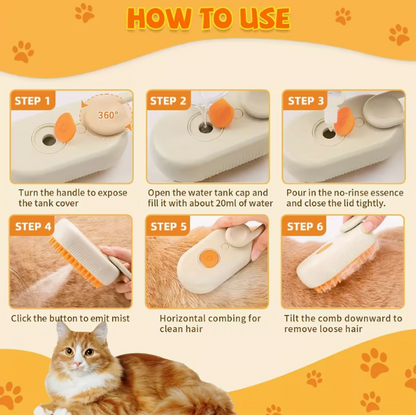 HOW TO USE

STEP 1

360°

Turn the handle to expose the tank cover

STEP 2

Open the water tank cap and fill it with about 20ml of water

STEP 3

Pour in the no-rinse essence and close the lid tightly.

STEP 4

Click the button to emit mist

STEP 5

Horizontal combing for clean hair

STEP 6

Tilt the comb downward to remove loose hair