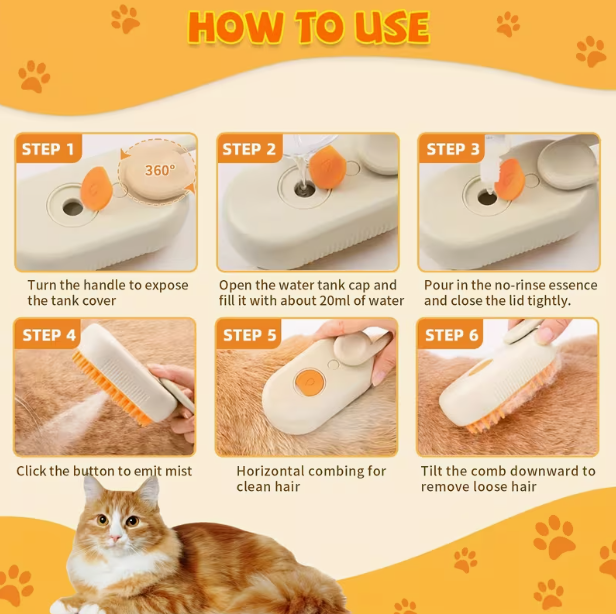 HOW TO USE

STEP 1

360°

Turn the handle to expose the tank cover

STEP 2

Open the water tank cap and fill it with about 20ml of water

STEP 3

Pour in the no-rinse essence and close the lid tightly.

STEP 4

Click the button to emit mist

STEP 5

Horizontal combing for clean hair

STEP 6

Tilt the comb downward to remove loose hair